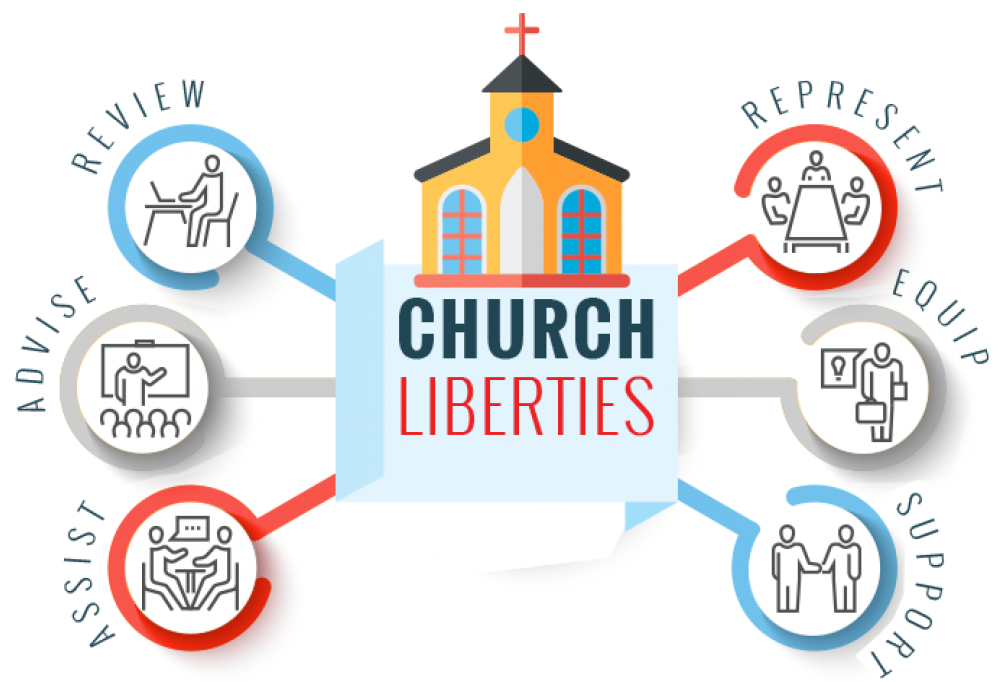 REVIEW
ADVISE
ASSIST
CHURCH
LIBERTIES
REPRESENT
EQUIP
SUPPORT