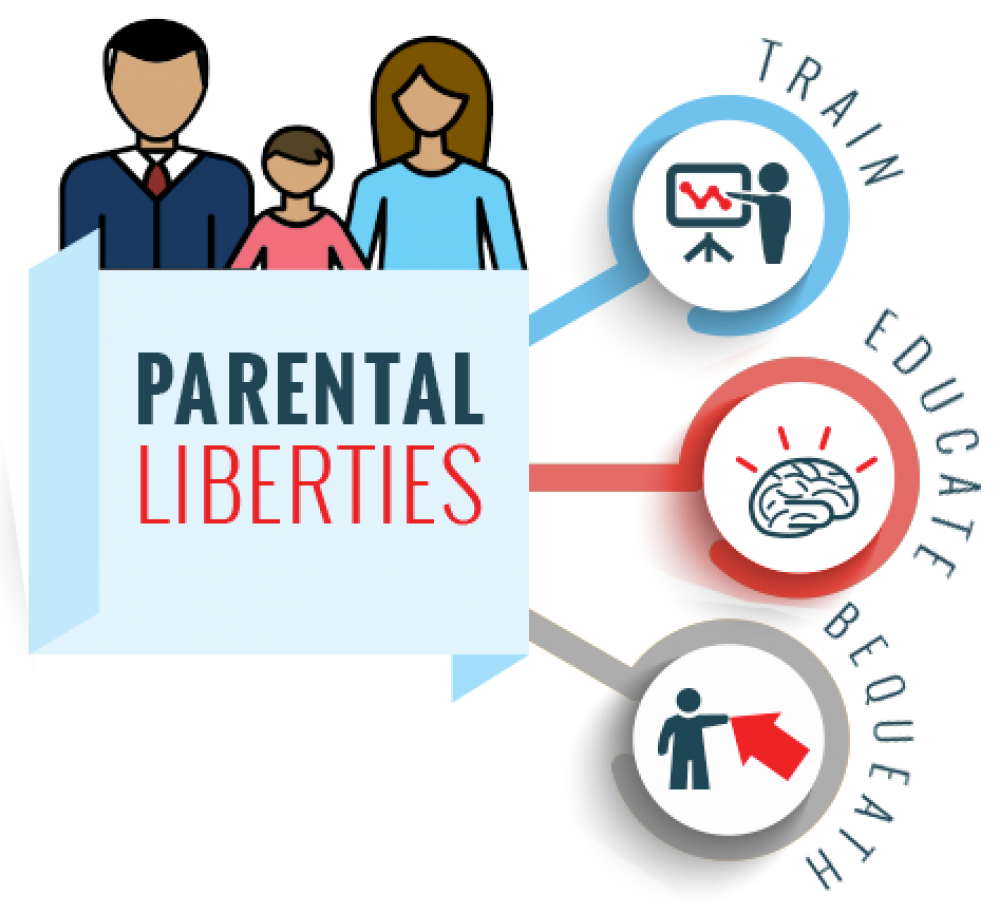 PARENTAL
LIBERTIES

TRAIN

EDUCATE

BEQUEATH